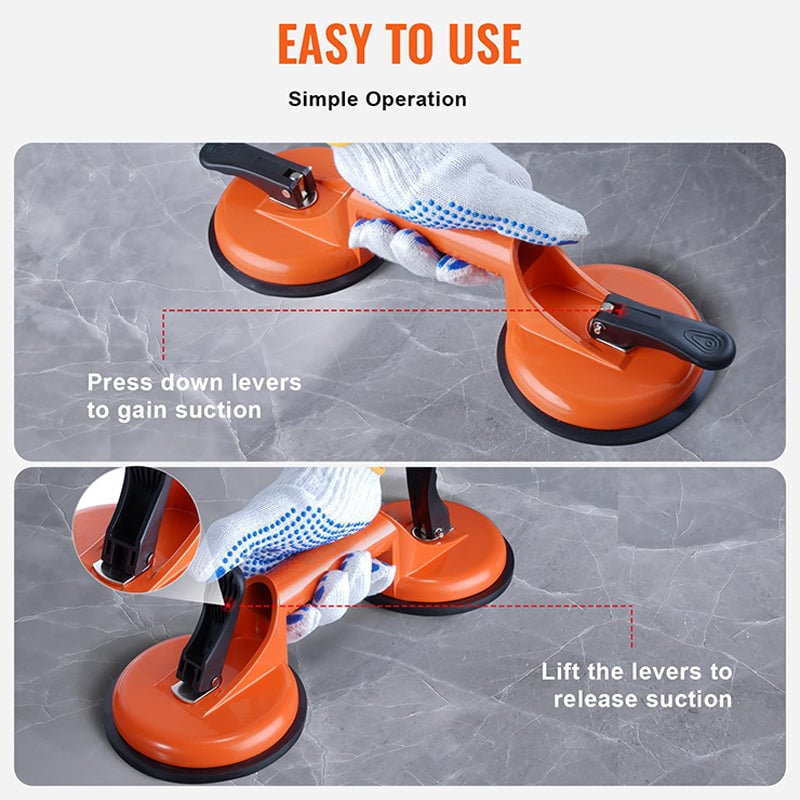 EASY TO USE

Simple Operation

Press down levers to gain suction

Lift the levers to release suction