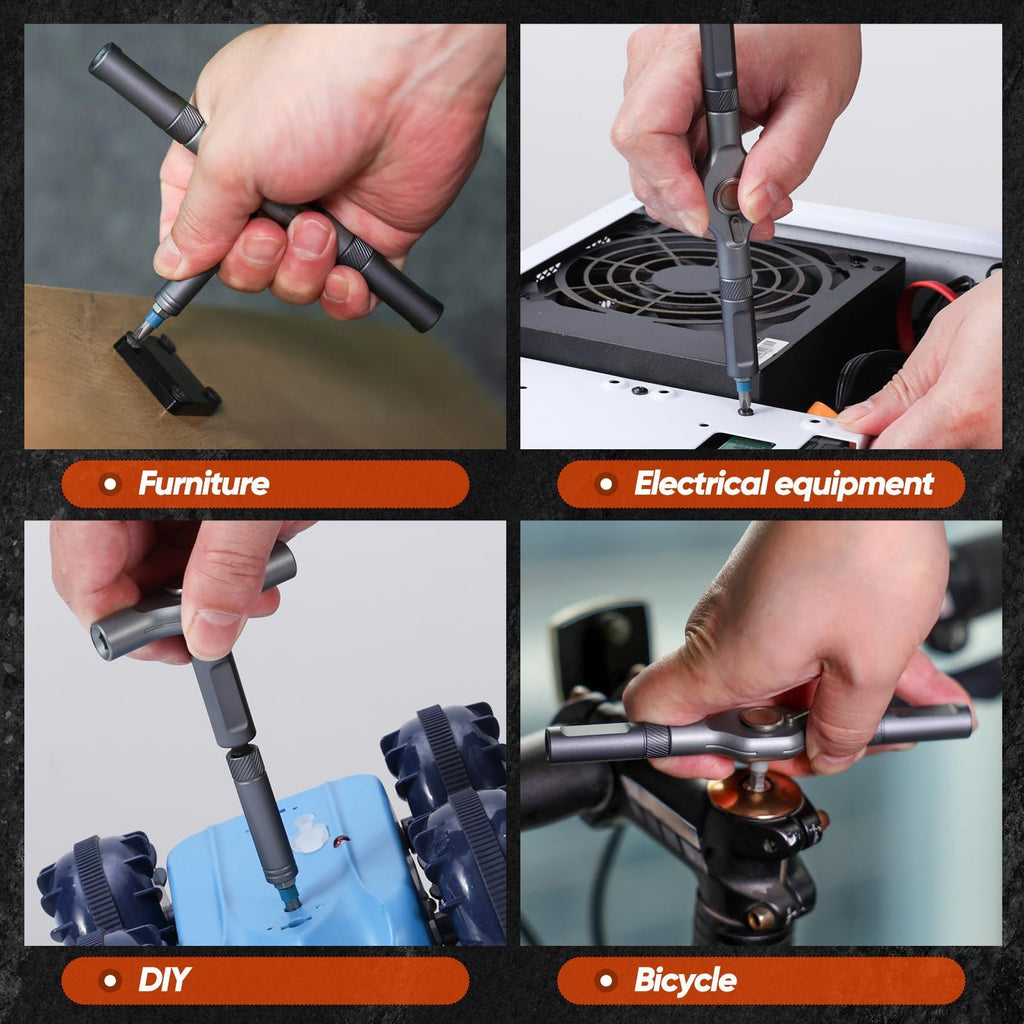 Furniture

Electrical equipment

DIY

Bicycle