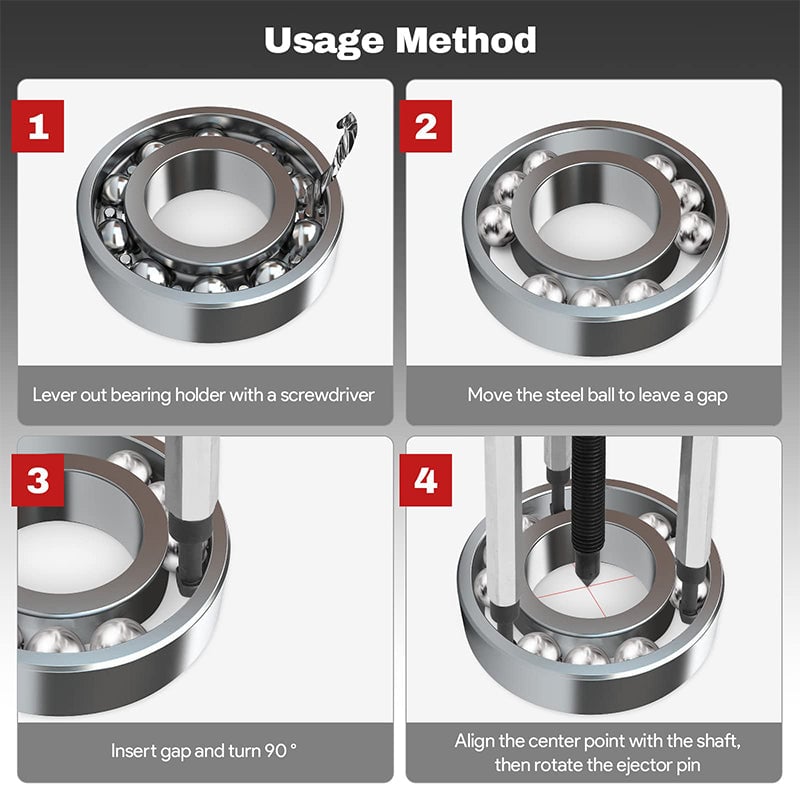 Usage Method

1

Lever out bearing holder with a screwdriver

2

Move the steel ball to leave a gap

3

Insert gap and turn 90 °

4

Align the center point with the shaft, then rotate the ejector pin