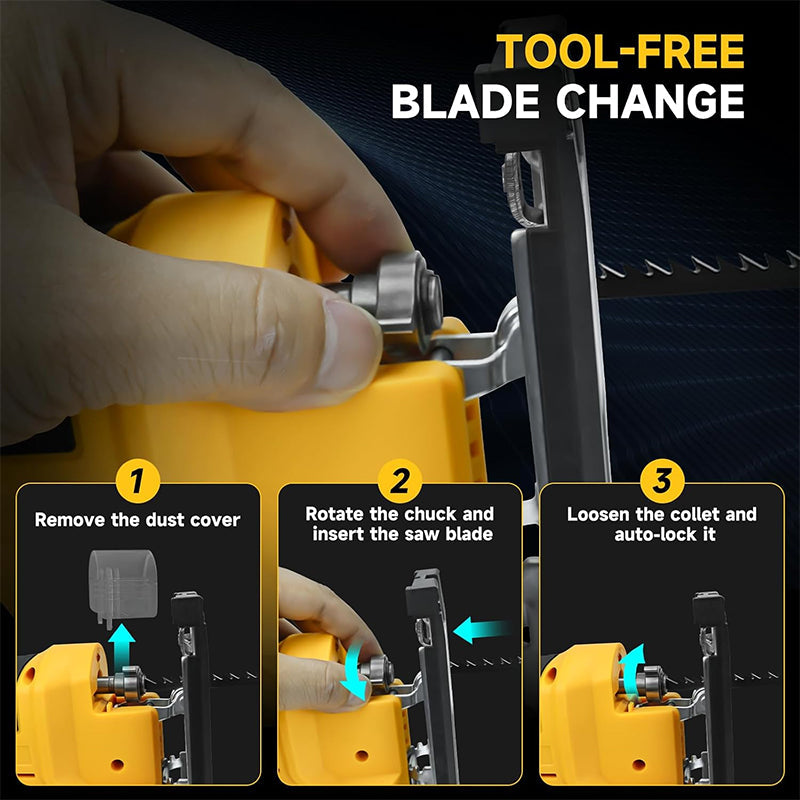 TOOL-FREE
BLADE CHANGE

1
Remove the dust cover

2
Rotate the chuck and insert the saw blade

3
Loosen the collet and auto-lock it