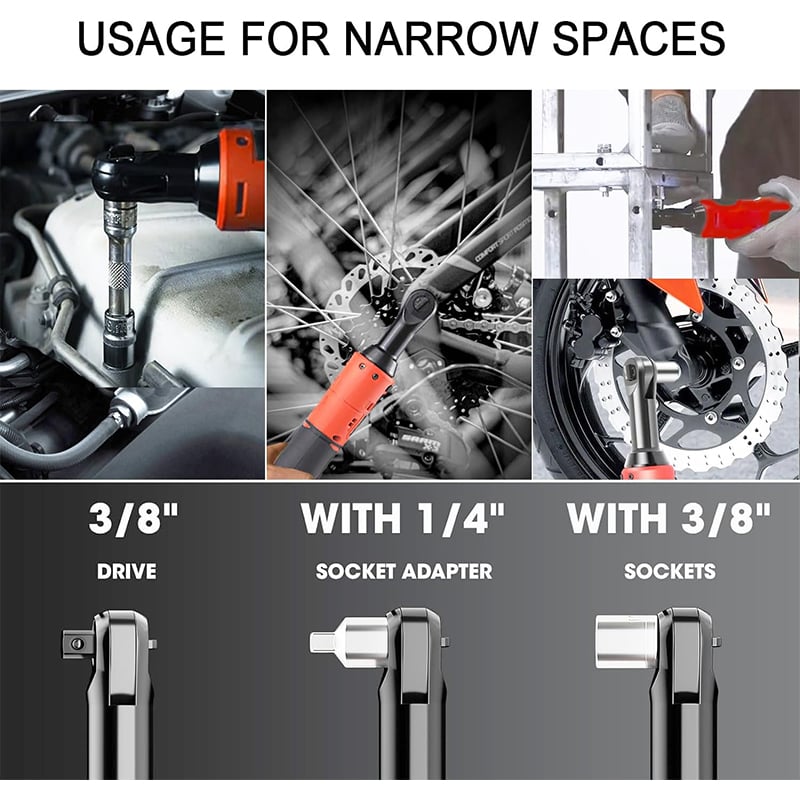 USAGE FOR NARROW SPACES

COMFORT

SRAM

3/8"
DRIVE

WITH 1/4"
SOCKET ADAPTER

WITH 3/8"
SOCKETS