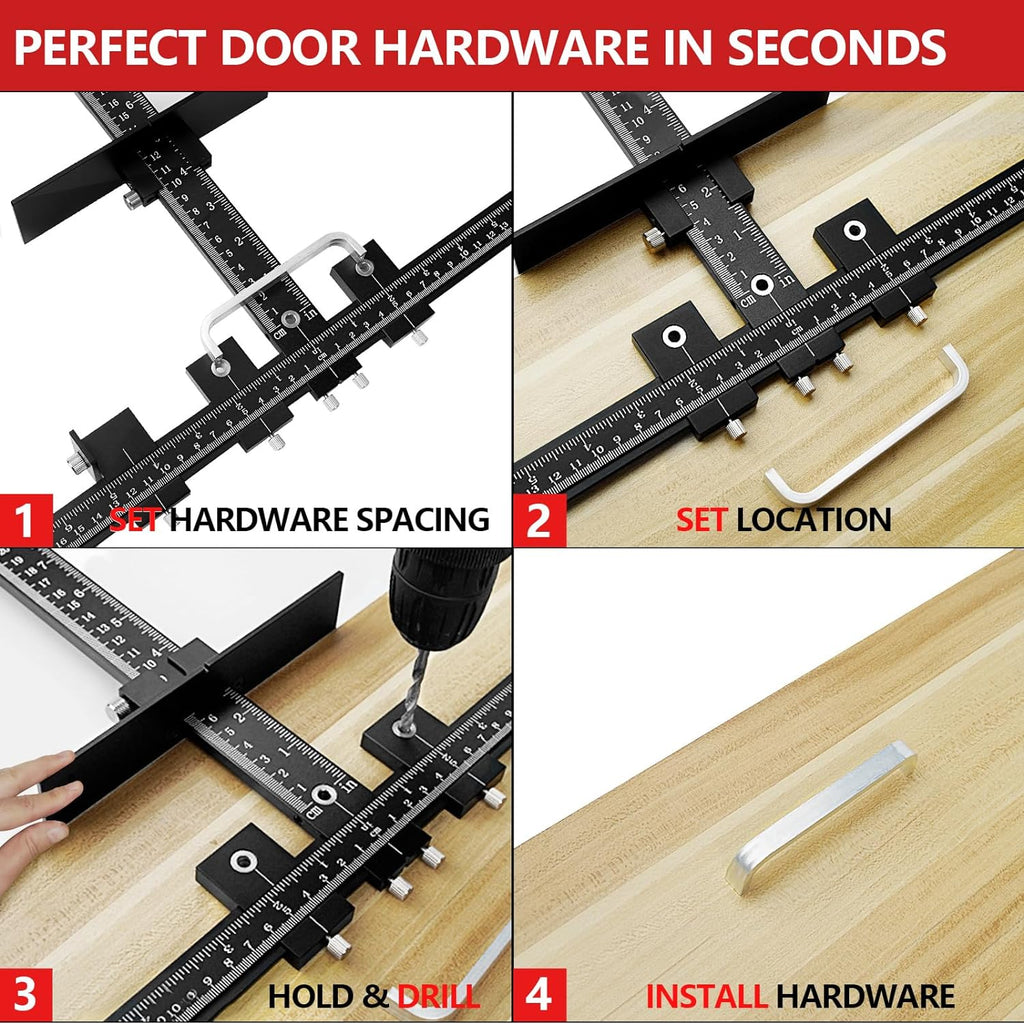 PERFECT DOOR HARDWARE IN SECONDS

1 SET HARDWARE SPACING

2 SET LOCATION

3 HOLD & DRILL

4 INSTALL HARDWARE